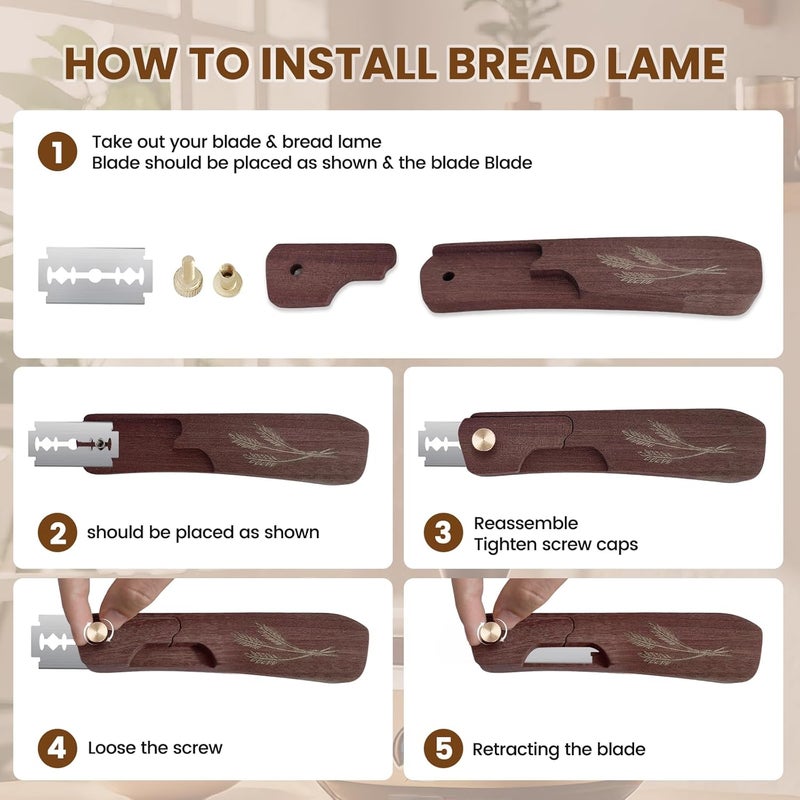 HOW TO INSTALL BREAD LAME

1 Take out your blade & bread lame
Blade should be placed as shown & the blade Blade

2 should be placed as shown

3 Reassemble
Tighten screw caps

4 Loose the screw

5 Retracting the blade